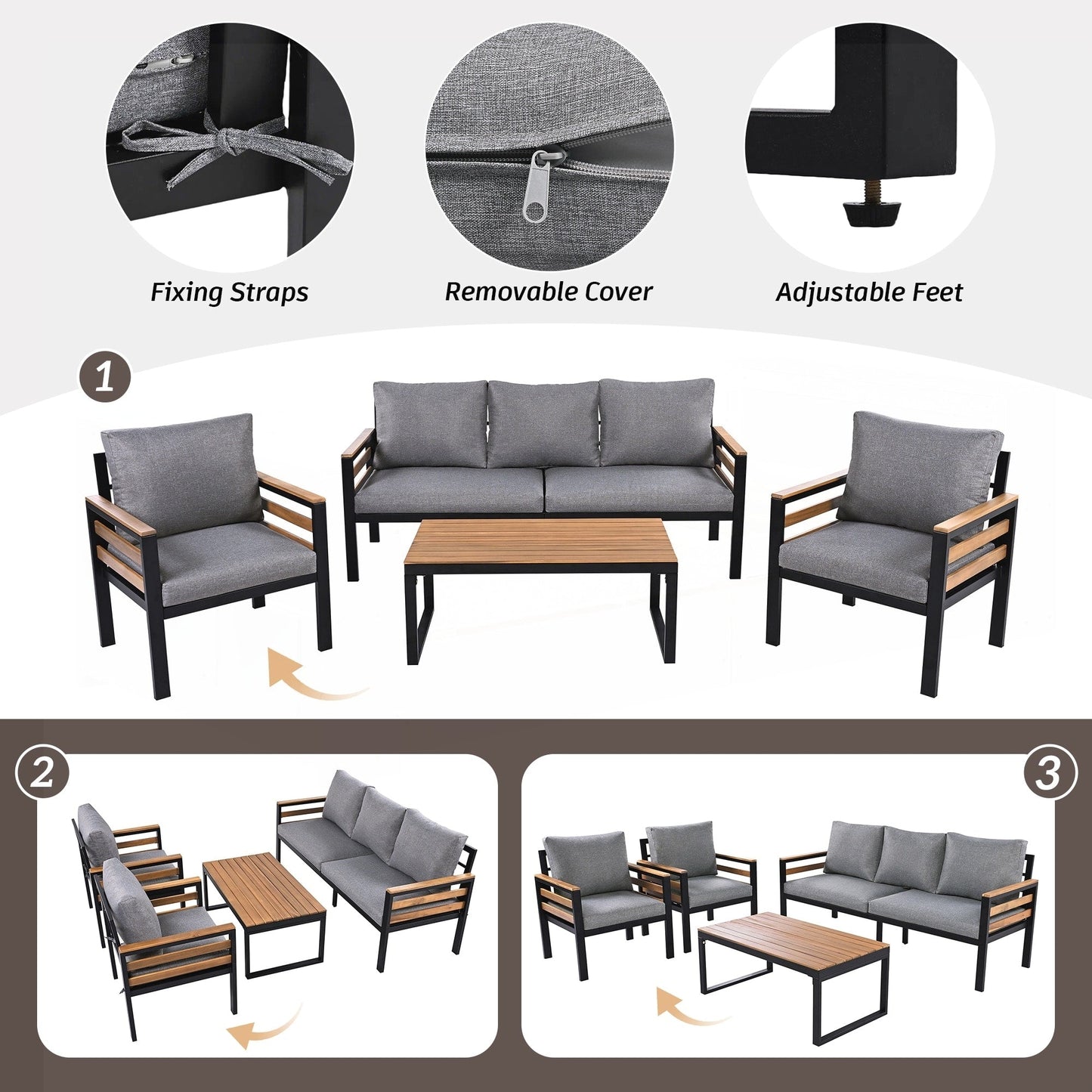 Fixing Straps

Removable Cover

Adjustable Feet

1

2

3